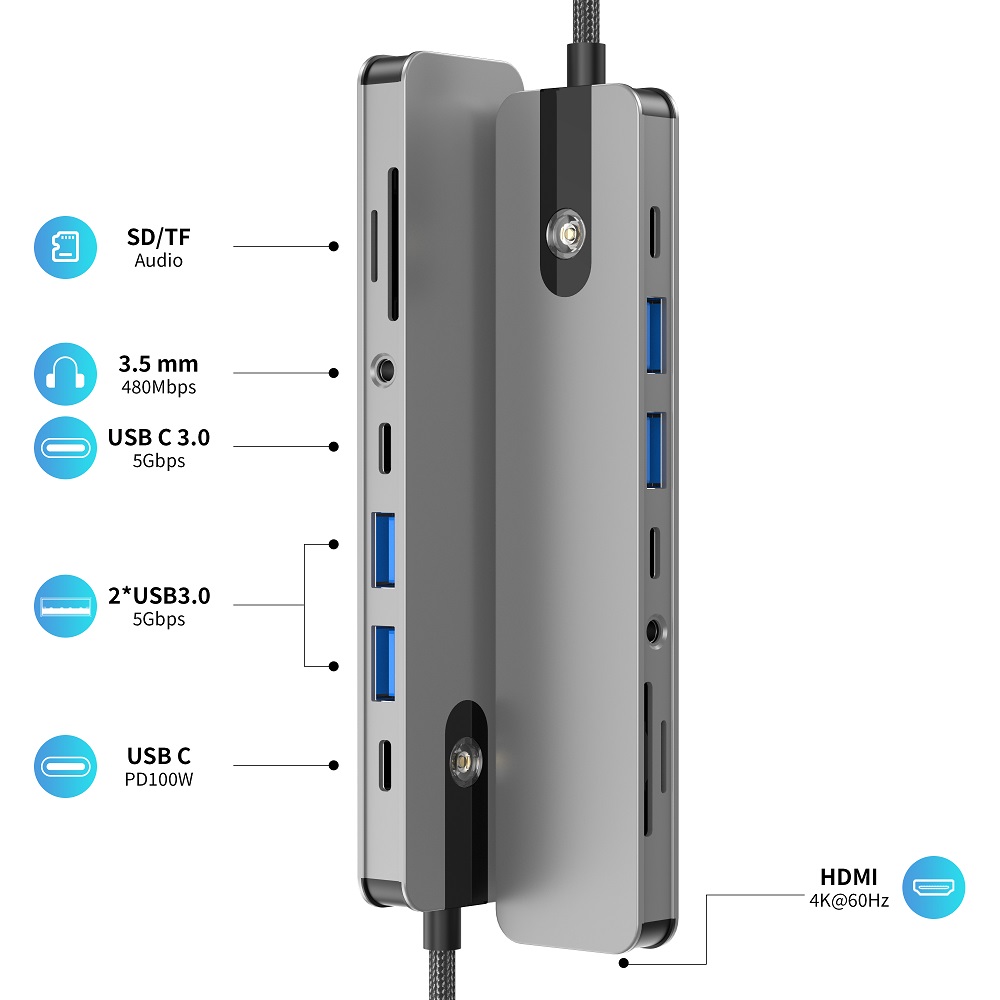 SD/TF
Audio

3.5 mm
480Mbps

USB C 3.0
5Gbps

2*USB3.0
5Gbps

USB C
PD100W

HDMI
4K@60Hz